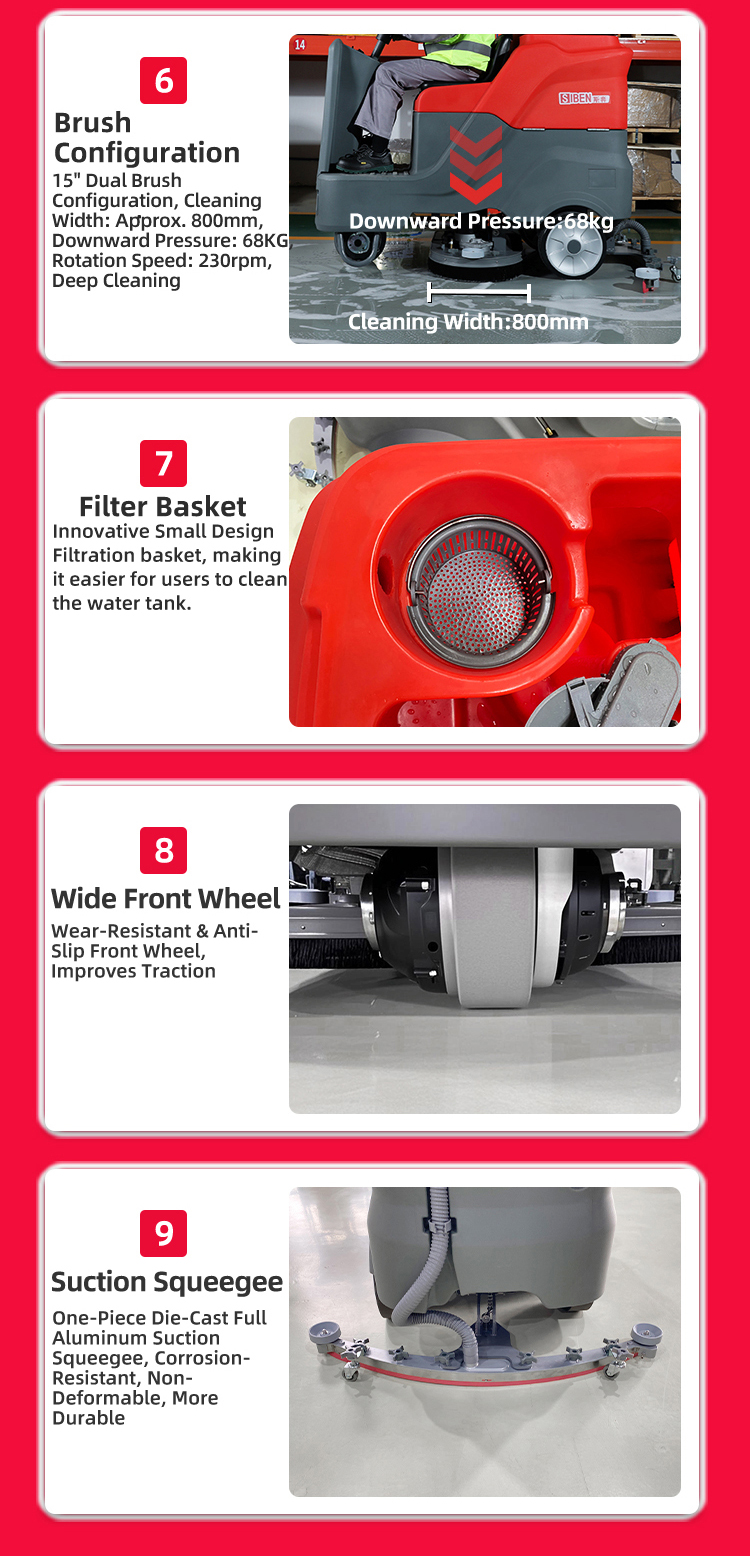 6

Brush Configuration

15" Dual Brush Configuration, Cleaning Width: Approx. 800mm, Downward Pressure: 68KG Rotation Speed: 230rpm, Deep Cleaning

14

SIBEN

Downward Pressure:68kg

Cleaning Width:800mm

7

Filter Basket

Innovative Small Design Filtration basket, making it easier for users to clean the water tank.

8

Wide Front Wheel

Wear-Resistant & Anti-Slip Front Wheel, Improves Traction

9

Suction Squeegee

One-Piece Die-Cast Full Aluminum Suction Squeegee, Corrosion-Resistant, Non-Deformable, More Durable