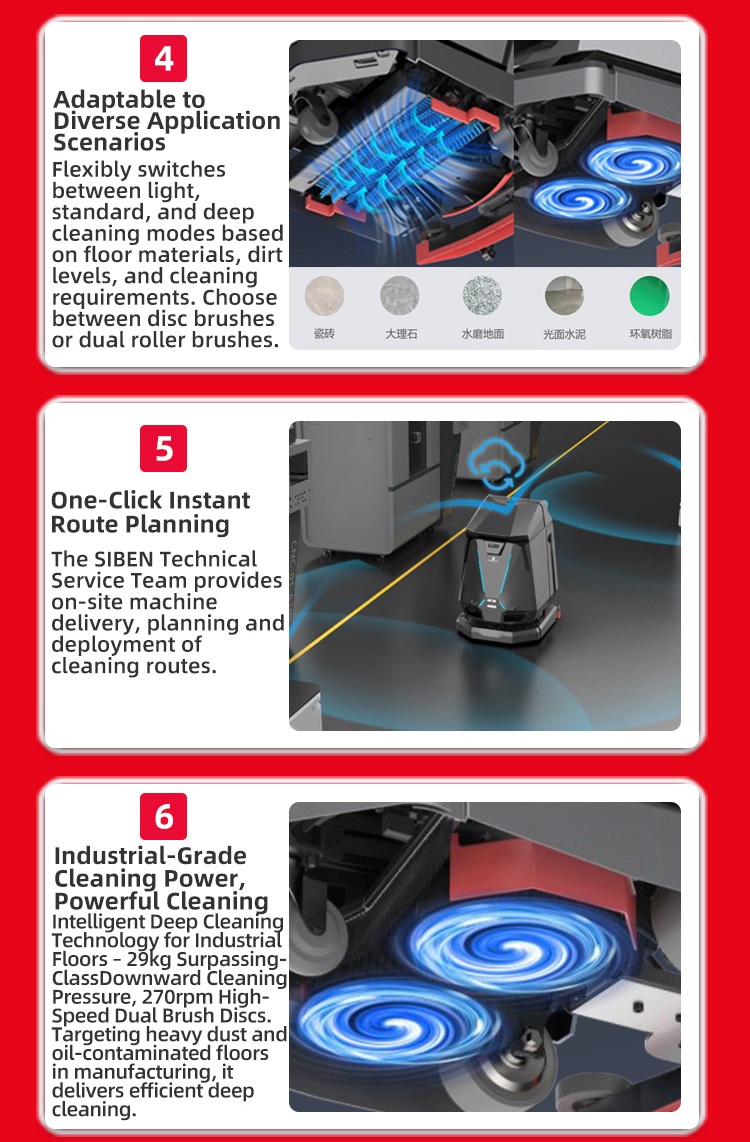 4

Adaptable to Diverse Application Scenarios

Flexibly switches between light, standard, and deep cleaning modes based on floor materials, dirt levels, and cleaning requirements. Choose between disc brushes or dual roller brushes.

瓷砖 大理石 水磨地面 光面水泥 环氧树脂

5

One-Click Instant Route Planning

The SIBEN Technical Service Team provides on-site machine delivery, planning and deployment of cleaning routes.

6

Industrial-Grade Cleaning Power, Powerful Cleaning

Intelligent Deep Cleaning Technology for Industrial Floors - 29kg Surpassing-ClassDownward Cleaning Pressure, 270rpm High-Speed Dual Brush Discs. Targeting heavy dust and oil-contaminated floors in manufacturing, it delivers efficient deep cleaning.